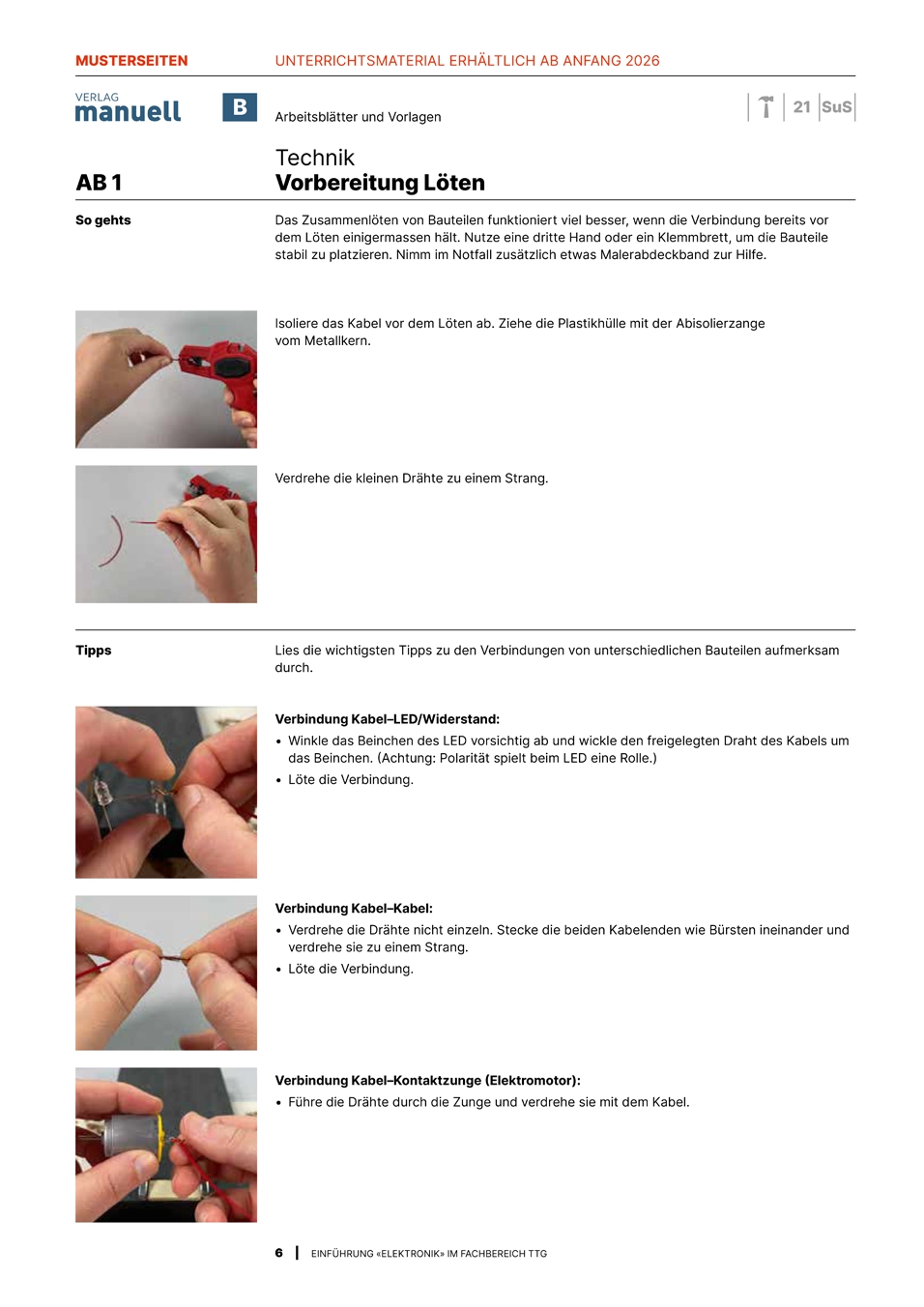 MUSTERSEITEN UNTERRICHTSMATERIAL ERHÄLTLICH AB ANFANG 2026

VERLAG manuell B

Arbeitsblätter und Vorlagen

21 SuS

AB 1

Technik
Vorbereitung Löten

So gehts

Das Zusammenlöten von Bauteilen funktioniert viel besser, wenn die Verbindung bereits vor dem Löten einigermassen hält. Nutze eine dritte Hand oder ein Klemmbrett, um die Bauteile stabil zu platzieren. Nimm im Notfall zusätzlich etwas Malerabdeckband zur Hilfe.

Isoliere das Kabel vor dem Löten ab. Ziehe die Plastikhülle mit der Abisolierzange vom Metallkern.

Verdrehe die kleinen Drähte zu einem Strang.

Tipps

Lies die wichtigsten Tipps zu den Verbindungen von unterschiedlichen Bauteilen aufmerksam durch.

Verbindung Kabel–LED/Widerstand:
• Winkle das Beinchen des LED vorsichtig ab und wickle den freigelegten Draht des Kabels um das Beinchen. (Achtung: Polarität spielt beim LED eine Rolle.)
• Löte die Verbindung.

Verbindung Kabel–Kabel:
• Verdrehe die Drähte nicht einzeln. Stecke die beiden Kabelenden wie Bürsten ineinander und verdrehe sie zu einem Strang.
• Löte die Verbindung.

Verbindung Kabel–Kontaktzunge (Elektromotor):
• Führe die Drähte durch die Zunge und verdrehe sie mit dem Kabel.

6 | EINFÜHRUNG «ELEKTRONIK» IM FACHBEREICH TTG